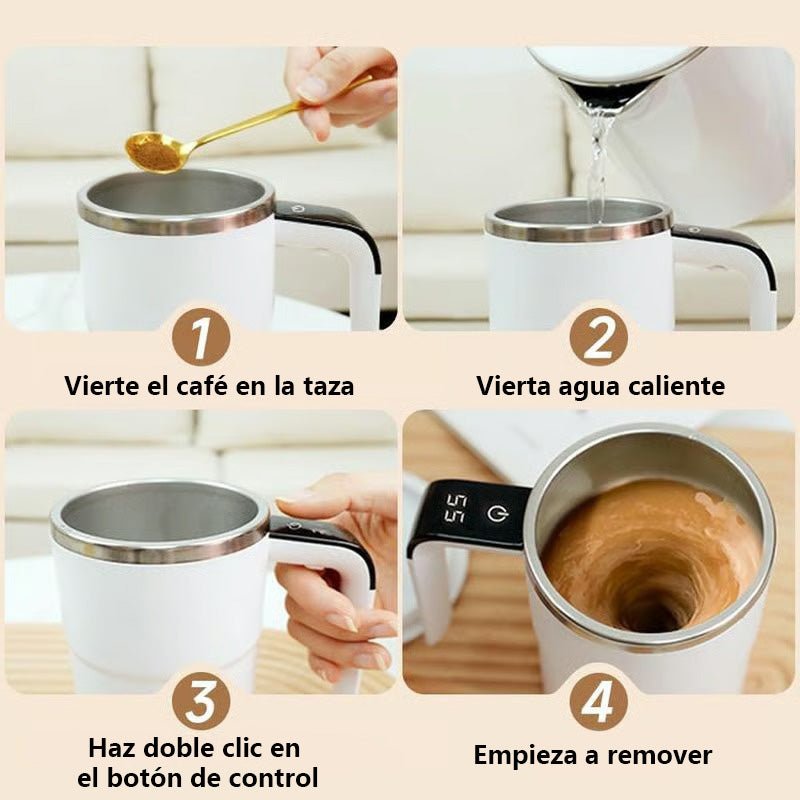 1
Vierte el café en la taza

2
Vierta agua caliente

3
Haz doble clic en el botón de control

55

4
Empieza a remover