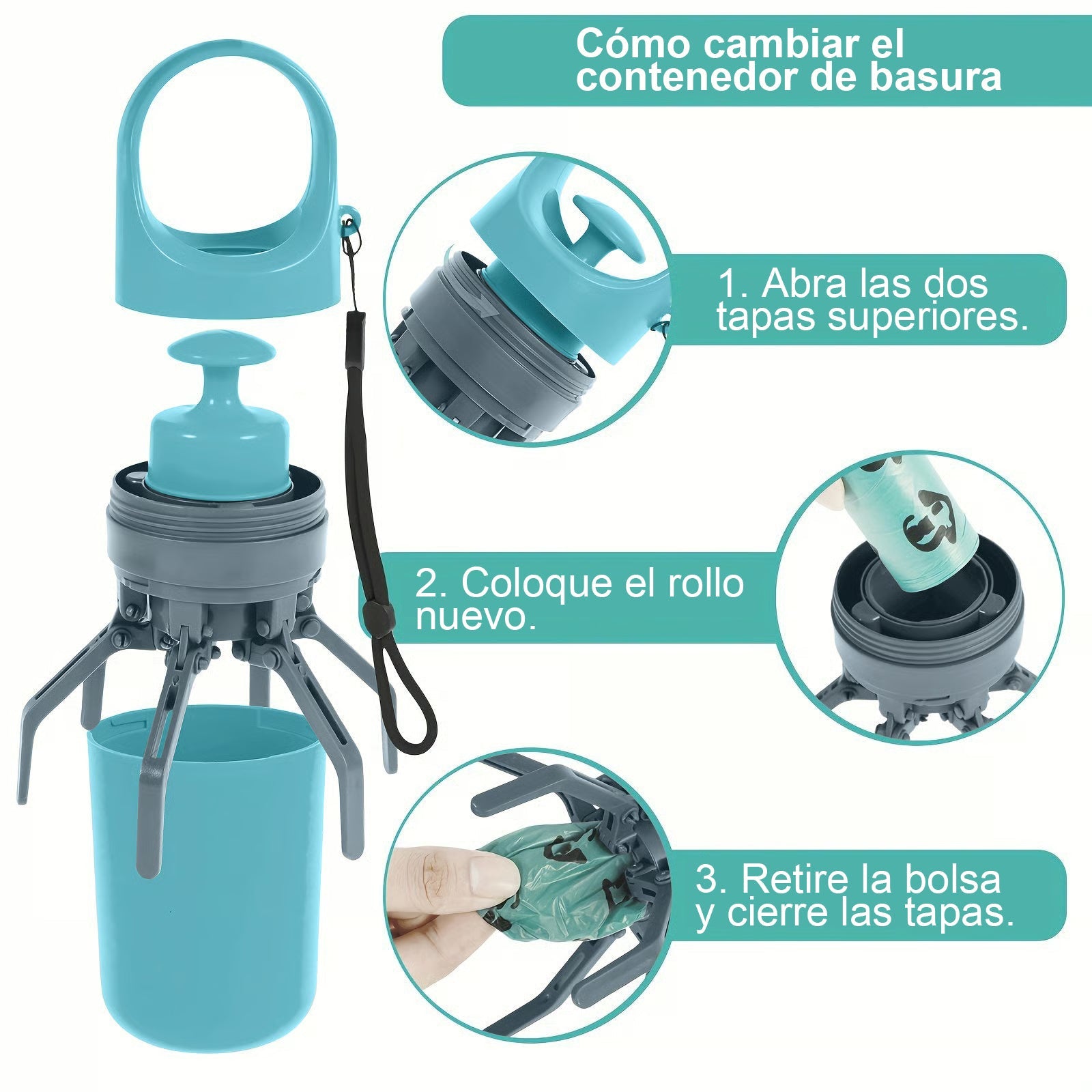 Cómo cambiar el contenedor de basura

1. Abra las dos tapas superiores.

2. Coloque el rollo nuevo.

3. Retire la bolsa y cierre las tapas.