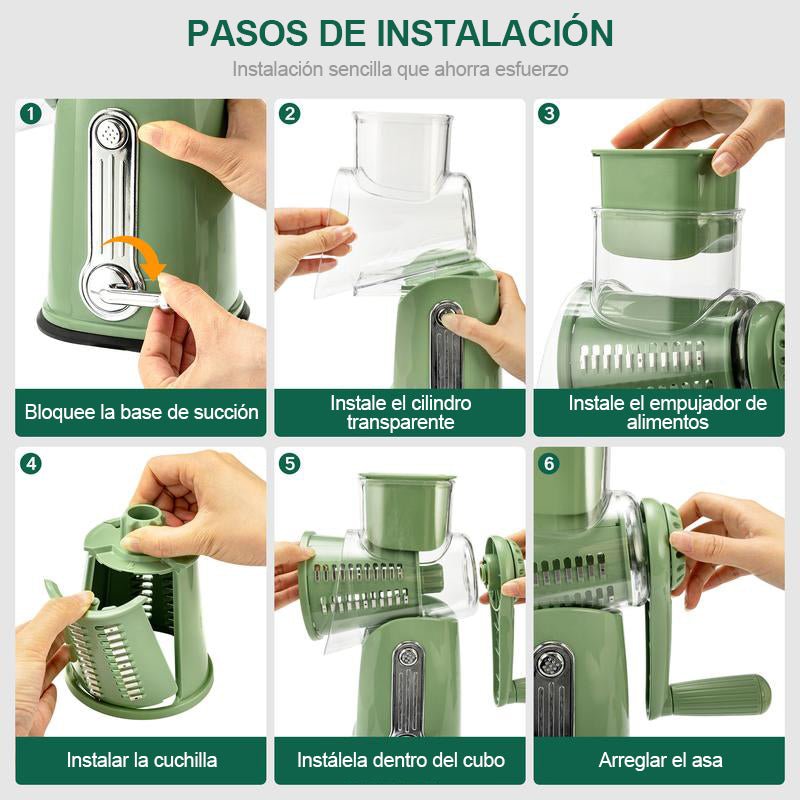 PASOS DE INSTALACIÓN

Instalación sencilla que ahorra esfuerzo

1

Bloquee la base de succión

2

Instale el cilindro transparente

3

Instale el empujador de alimentos

4

Instalar la cuchilla

5

Instálela dentro del cubo

6

Arreglar el asa