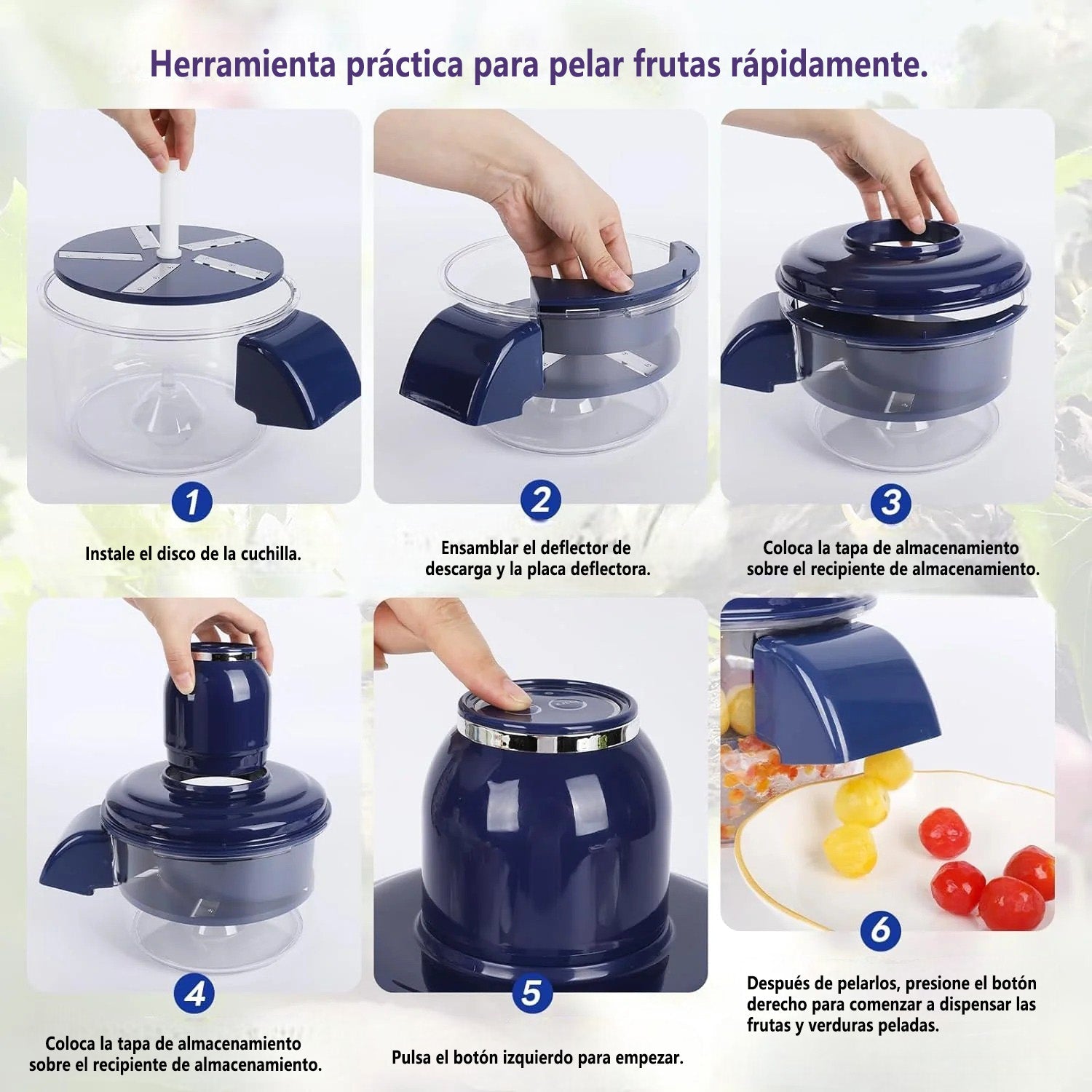 Herramienta práctica para pelar frutas rápidamente.

1

Instale el disco de la cuchilla.

2

Ensamblar el deflector de descarga y la placa deflectora.

3

Coloca la tapa de almacenamiento sobre el recipiente de almacenamiento.

4

Coloca la tapa de almacenamiento sobre el recipiente de almacenamiento.

5

Pulsa el botón izquierdo para empezar.

6

Después de pelarlos, presione el botón derecho para comenzar a dispensar las frutas y verduras peladas.