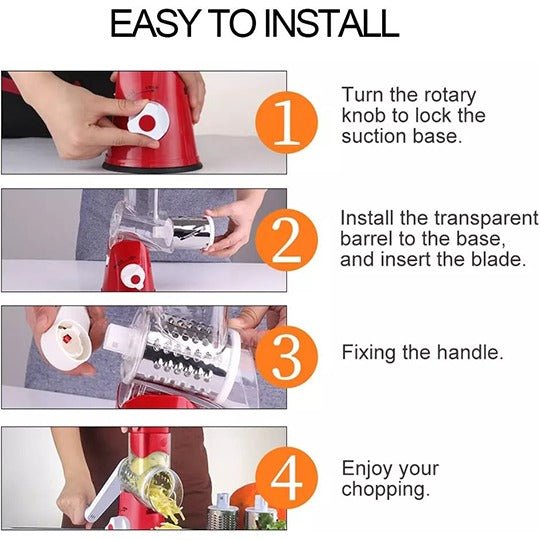 EASY TO INSTALL

1

Turn the rotary knob to lock the suction base.

2

Install the transparent barrel to the base, and insert the blade.

3

Fixing the handle.

4

Enjoy your chopping.