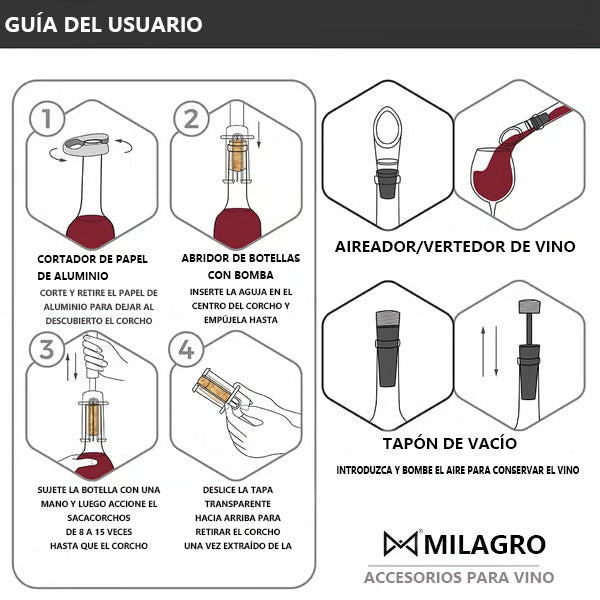 GUÍA DEL USUARIO

1

CORTADOR DE PAPEL DE ALUMINIO

CORTE Y RETIRE EL PAPEL DE ALUMINIO PARA DEJAR AL DESCUBIERTO EL CORCHO

2

ABRIDOR DE BOTELLAS CON BOMBA

INSERTE LA AGUJA EN EL CENTRO DEL CORCHO Y EMPÚJELA HASTA

3

SUJETE LA BOTELLA CON UNA MANO Y LUEGO ACCIONE EL SACACORCHOS DE 8 A 15 VECES HASTA QUE EL CORCHO

4

DESLICE LA TAPA TRANSPARENTE HACIA ARRIBA PARA RETIRAR EL CORCHO UNA VEZ EXTRAÍDO DE LA

AIREADOR/VERTEDOR DE VINO

TAPÓN DE VACÍO

INTRODUZCA Y BOMBE EL AIRE PARA CONSERVAR EL VINO

MILAGRO

ACCESORIOS PARA VINO