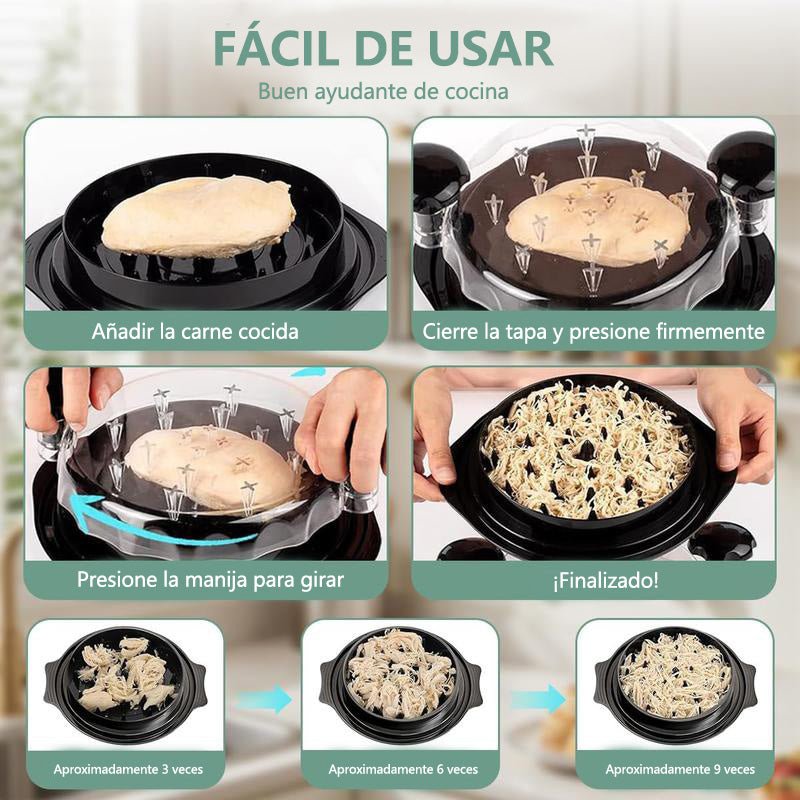 FÁCIL DE USAR

Buen ayudante de cocina

Añadir la carne cocida

Cierre la tapa y presione firmemente

Presione la manija para girar

¡Finalizado!

Aproximadamente 3 veces

Aproximadamente 6 veces

Aproximadamente 9 veces