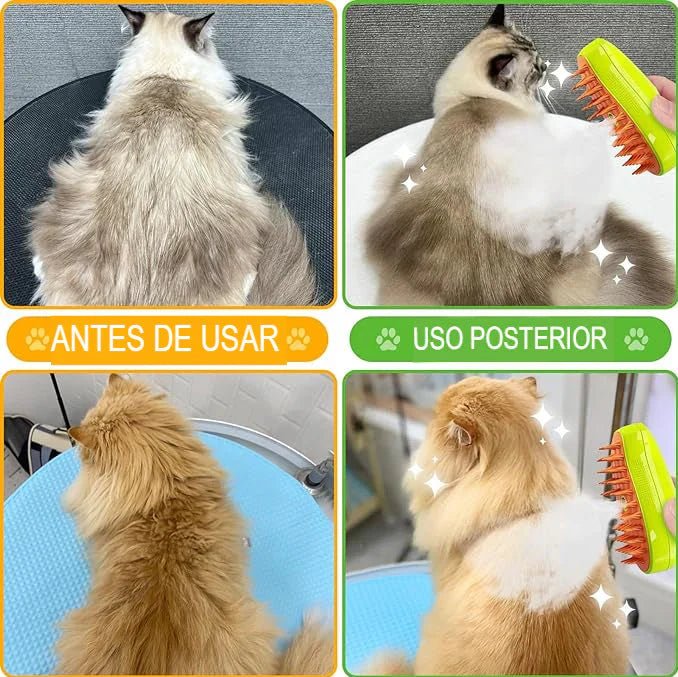 ANTES DE USAR

USO POSTERIOR