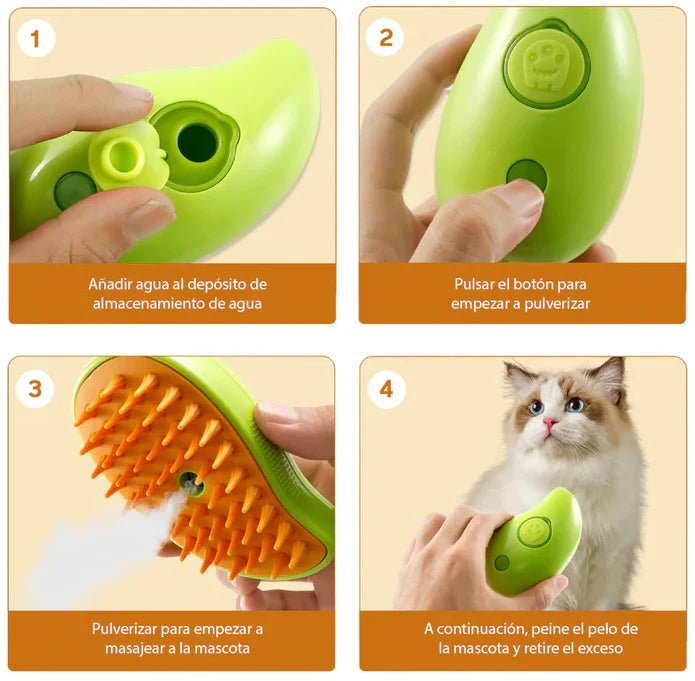 1

Añadir agua al depósito de almacenamiento de agua

2

Pulsar el botón para empezar a pulverizar

3

Pulverizar para empezar a masajear a la mascota

4

A continuación, peine el pelo de la mascota y retire el exceso