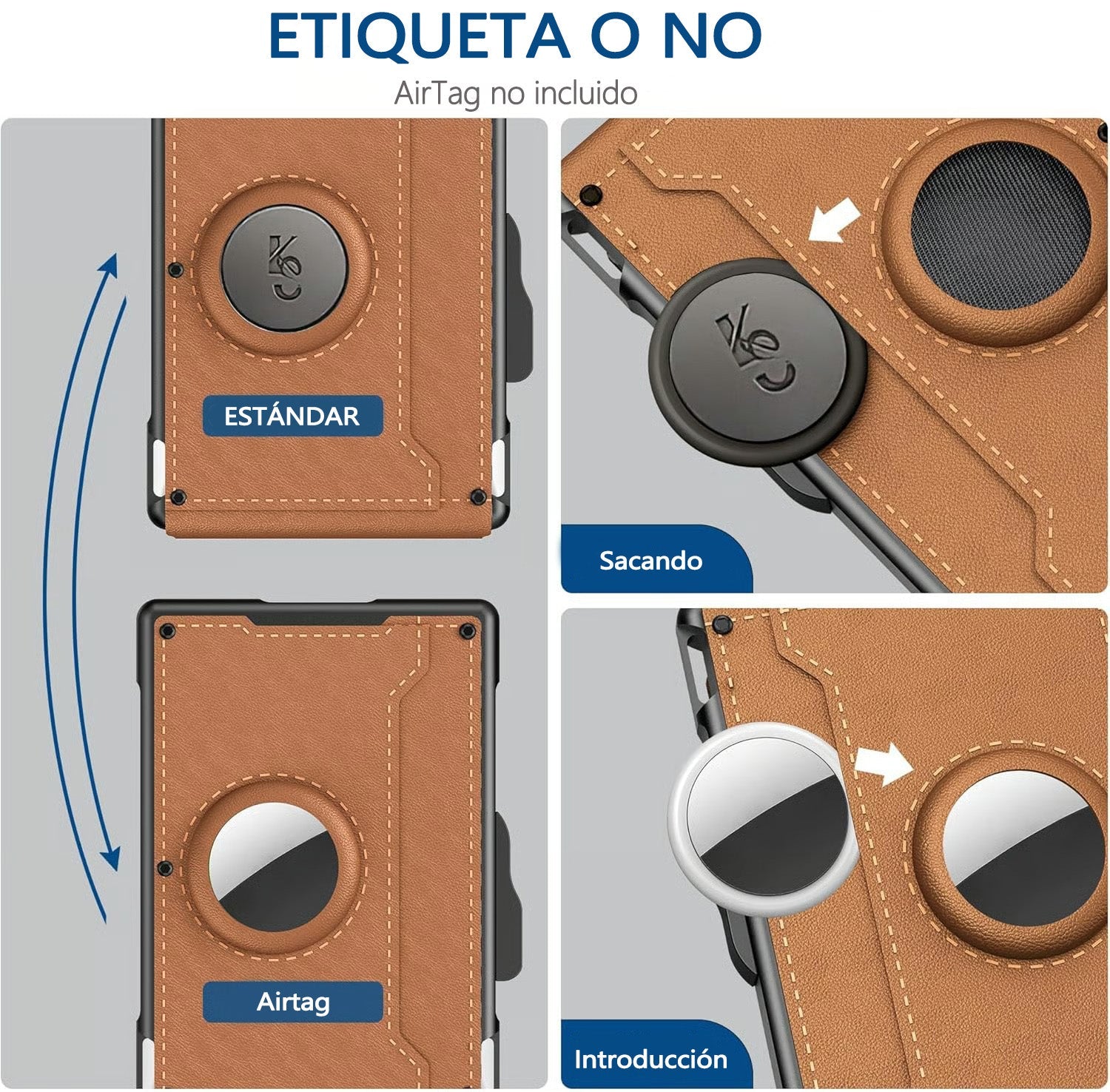 ETIQUETA O NO
AirTag no incluido

ESTÁNDAR

Airtag

Sacando

Introducción