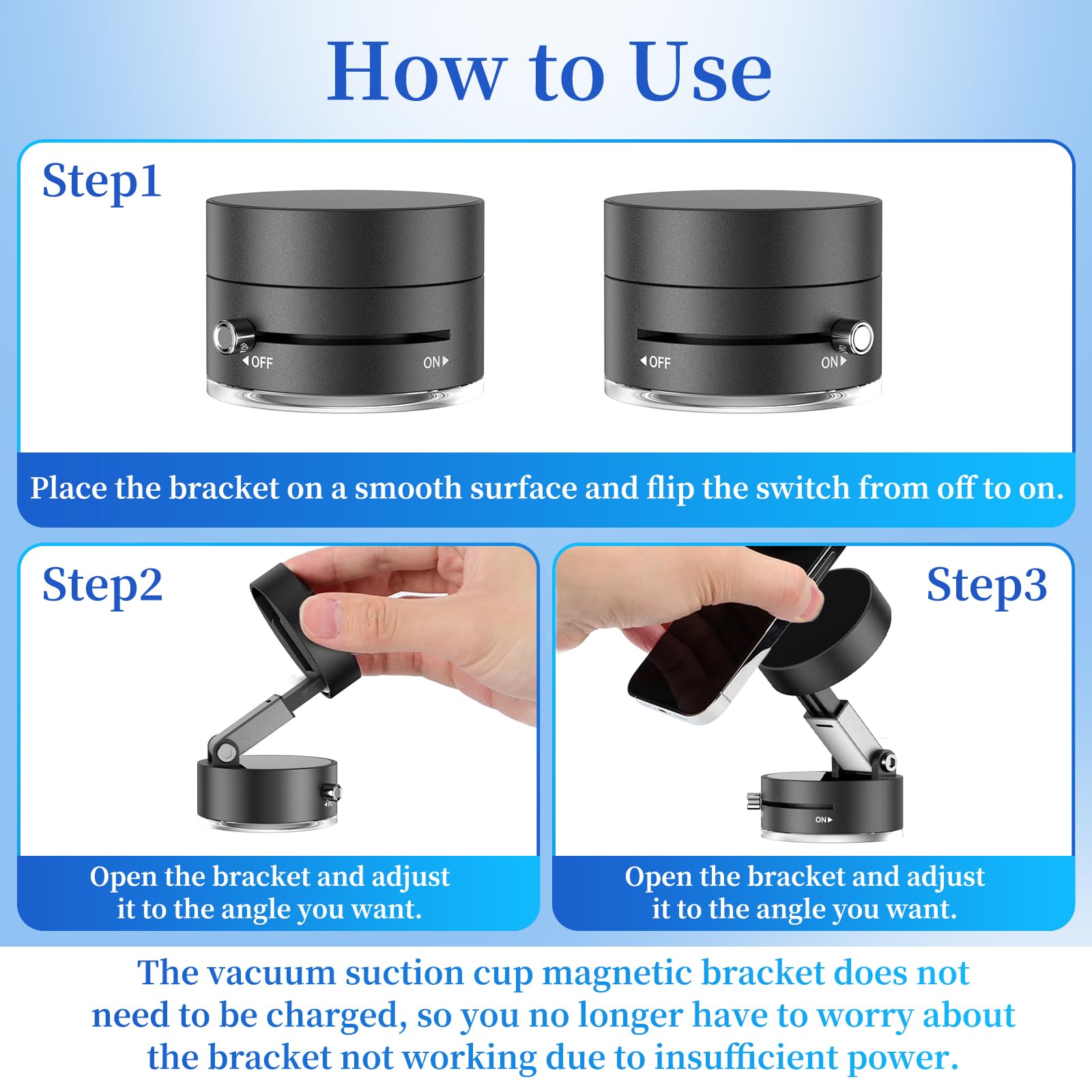 How to Use

Step1

◀OFF ON▶

◀OFF ON▶

Place the bracket on a smooth surface and flip the switch from off to on.

Step2

Open the bracket and adjust it to the angle you want.

Step3

ON▶

Open the bracket and adjust it to the angle you want.

The vacuum suction cup magnetic bracket does not need to be charged, so you no longer have to worry about the bracket not working due to insufficient power.