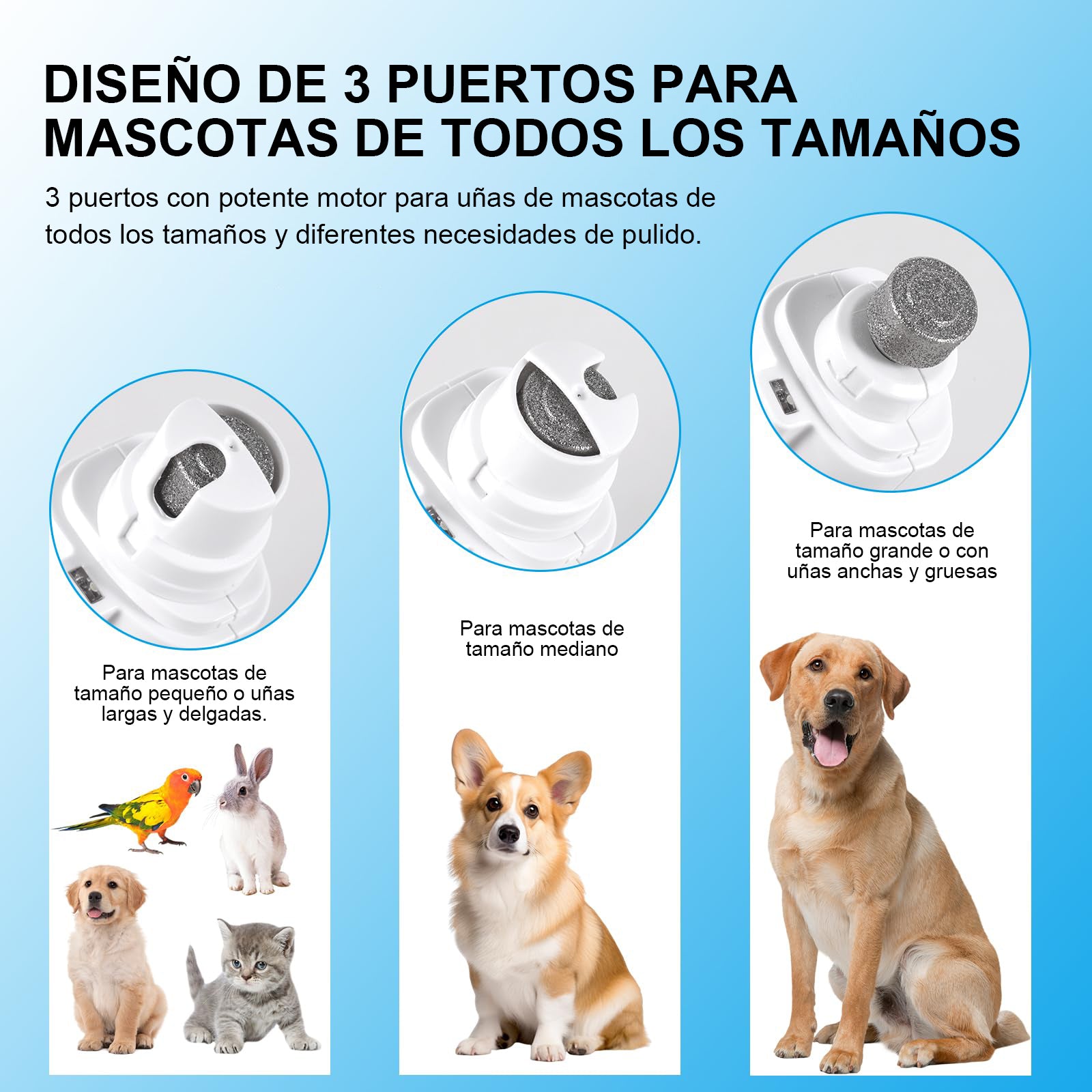 DISEÑO DE 3 PUERTOS PARA MASCOTAS DE TODOS LOS TAMAÑOS

3 puertos con potente motor para uñas de mascotas de todos los tamaños y diferentes necesidades de pulido.

Para mascotas de tamaño pequeño o uñas largas y delgadas.

Para mascotas de tamaño mediano

Para mascotas de tamaño grande o con uñas anchas y gruesas