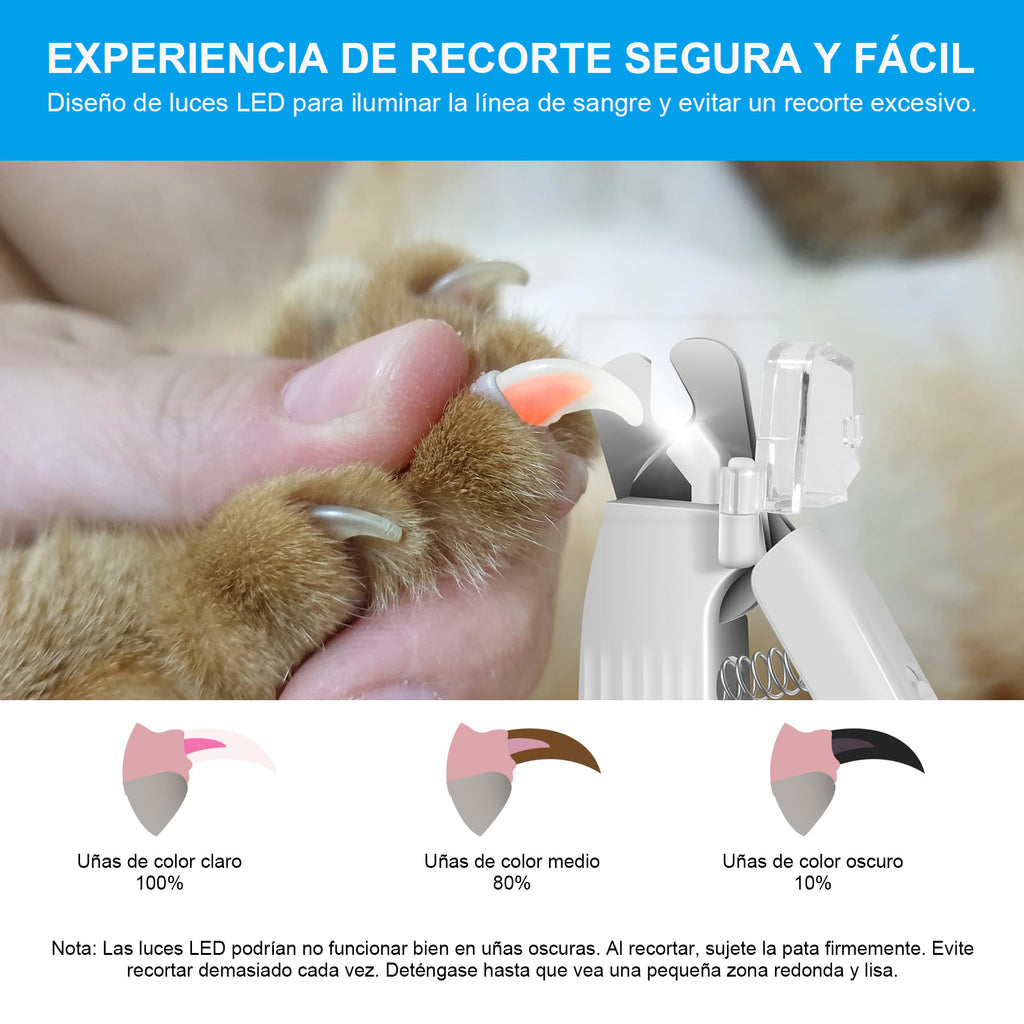 EXPERIENCIA DE RECORTE SEGURA Y FÁCIL
Diseño de luces LED para iluminar la línea de sangre y evitar un recorte excesivo.

Uñas de color claro
100%

Uñas de color medio
80%

Uñas de color oscuro
10%

Nota: Las luces LED podrían no funcionar bien en uñas oscuras. Al recortar, sujete la pata firmemente. Evite recortar demasiado cada vez. Deténgase hasta que vea una pequeña zona redonda y lisa.