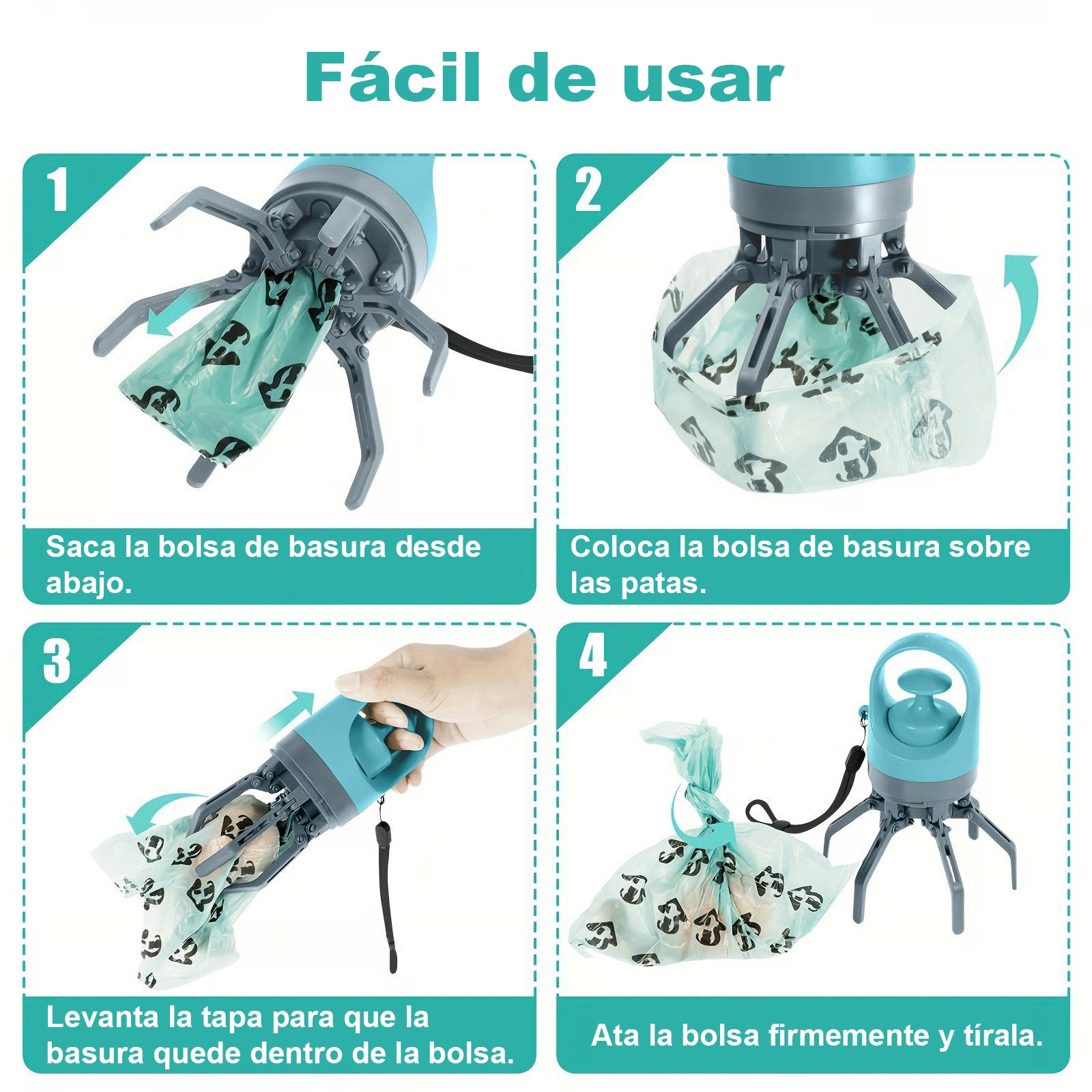 Fácil de usar

1

Saca la bolsa de basura desde abajo.

2

Coloca la bolsa de basura sobre las patas.

3

Levanta la tapa para que la basura quede dentro de la bolsa.

4

Ata la bolsa firmemente y tírala.