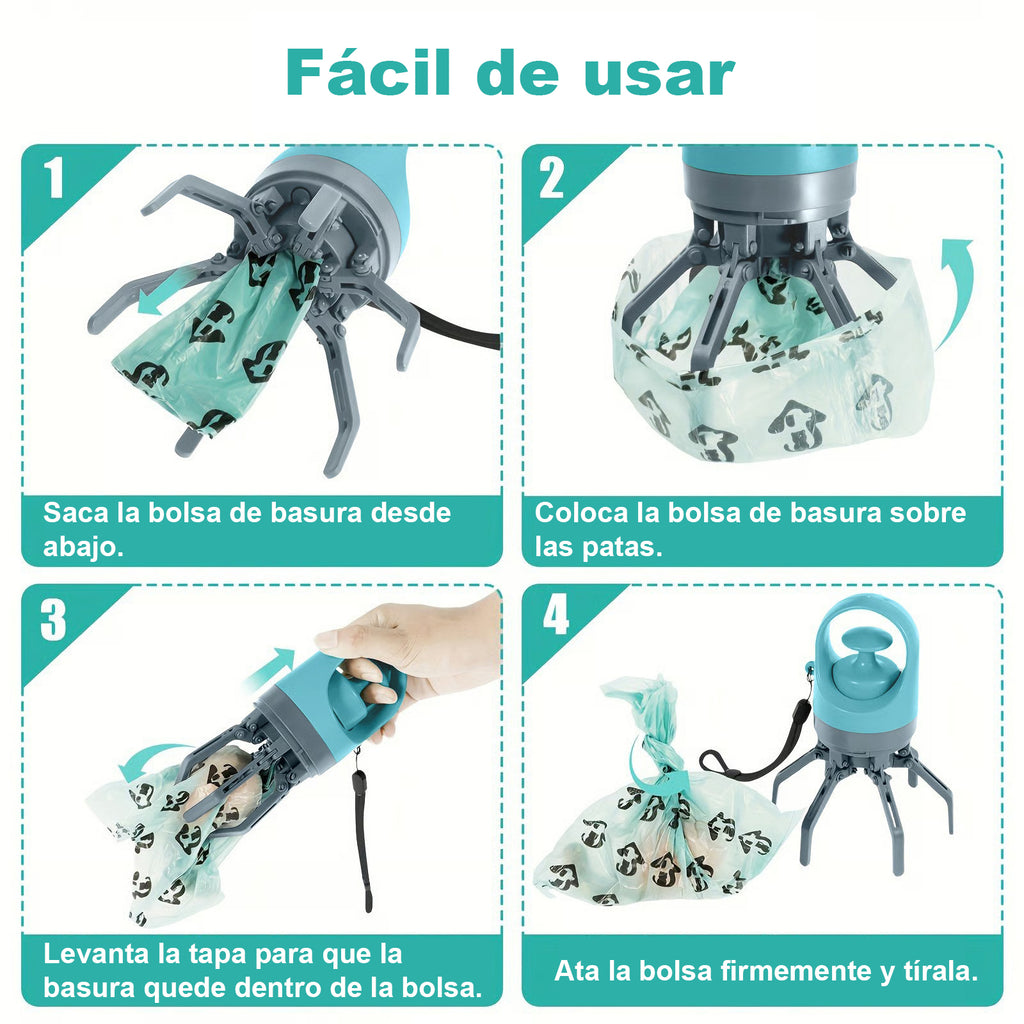 Fácil de usar

1

Saca la bolsa de basura desde abajo.

2

Coloca la bolsa de basura sobre las patas.

3

Levanta la tapa para que la basura quede dentro de la bolsa.

4

Ata la bolsa firmemente y tírala.