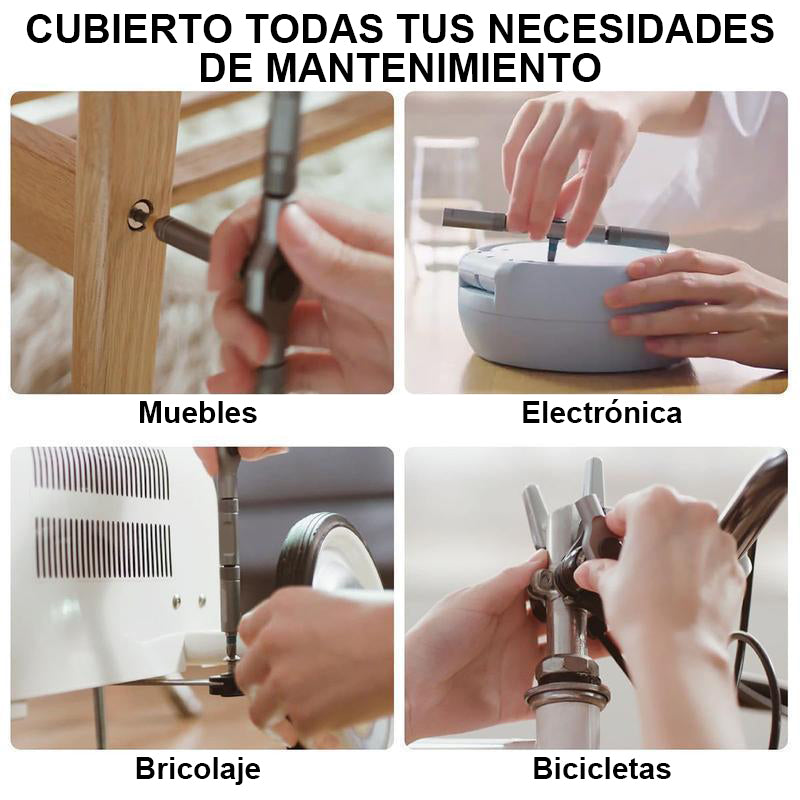 CUBIERTO TODAS TUS NECESIDADES DE MANTENIMIENTO

Muebles

Electrónica

Bricolaje

Bicicletas