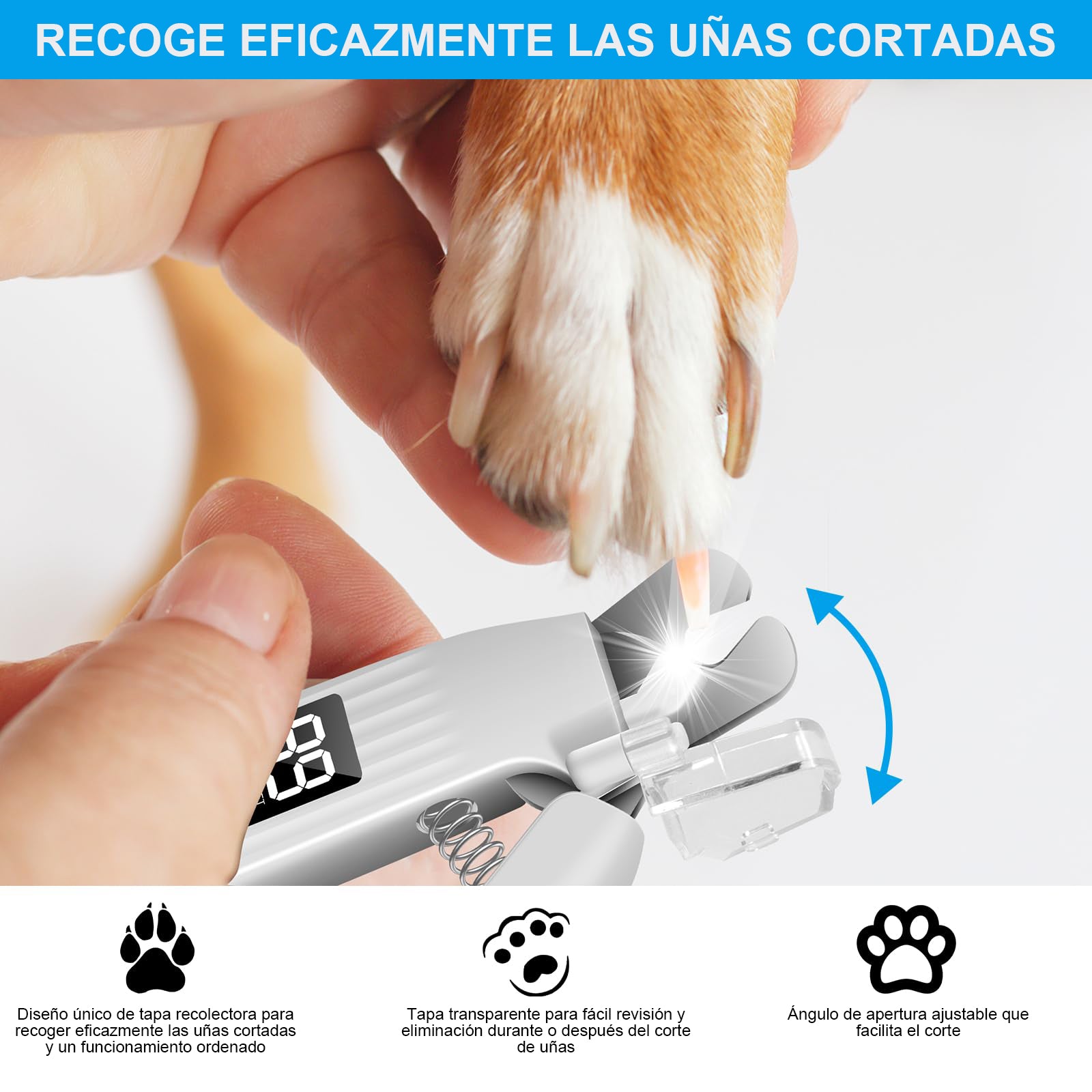 RECOGE EFICAZMENTE LAS UÑAS CORTADAS

Diseño único de tapa recolectora para recoger eficazmente las uñas cortadas y un funcionamiento ordenado

Tapa transparente para fácil revisión y eliminación durante o después del corte de uñas

Ángulo de apertura ajustable que facilita el corte