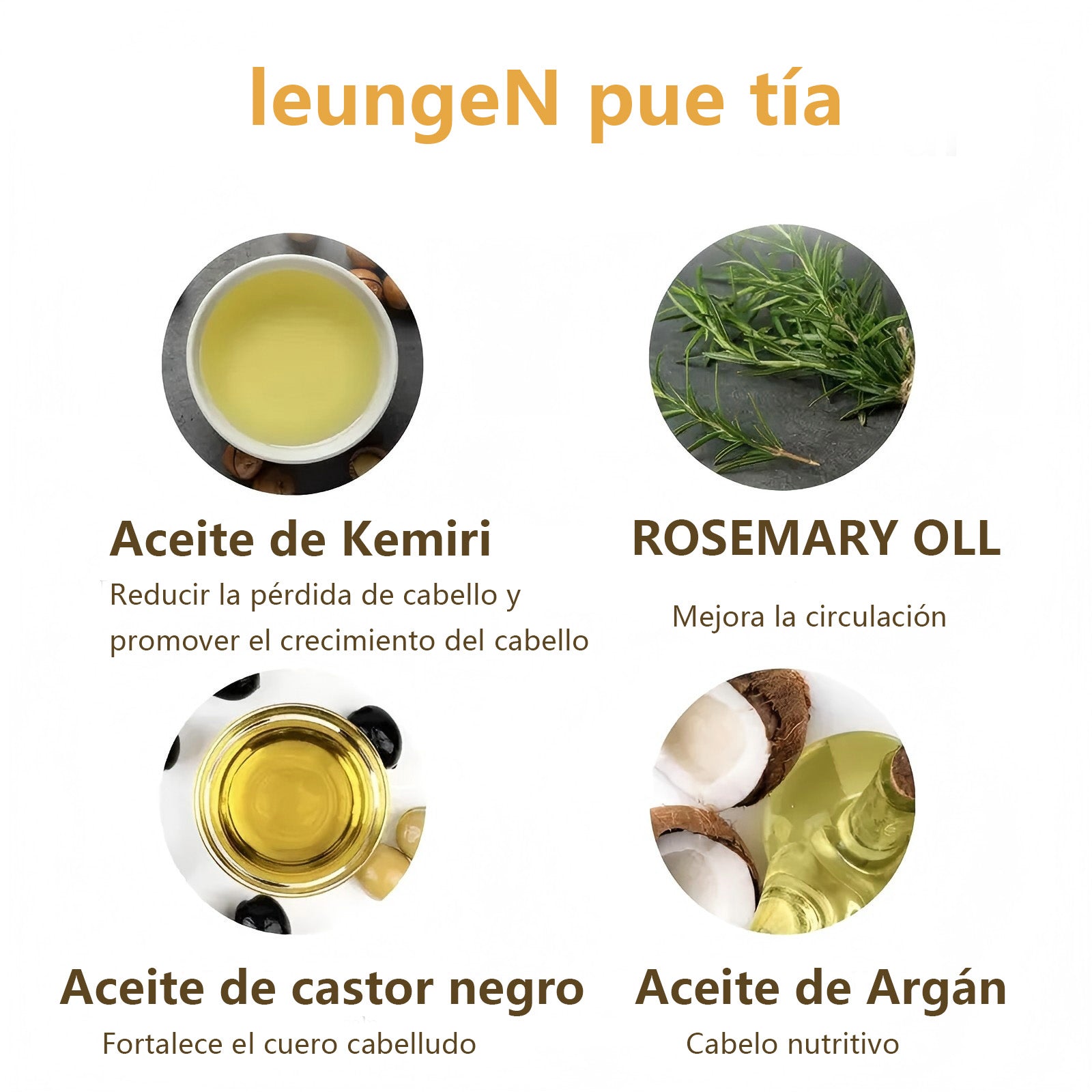 leungeN pue tía

Aceite de Kemiri

Reducir la pérdida de cabello y promover el crecimiento del cabello

ROSEMARY OLL

Mejora la circulación

Aceite de castor negro

Fortalece el cuero cabelludo

Aceite de Argán

Cabelo nutritivo