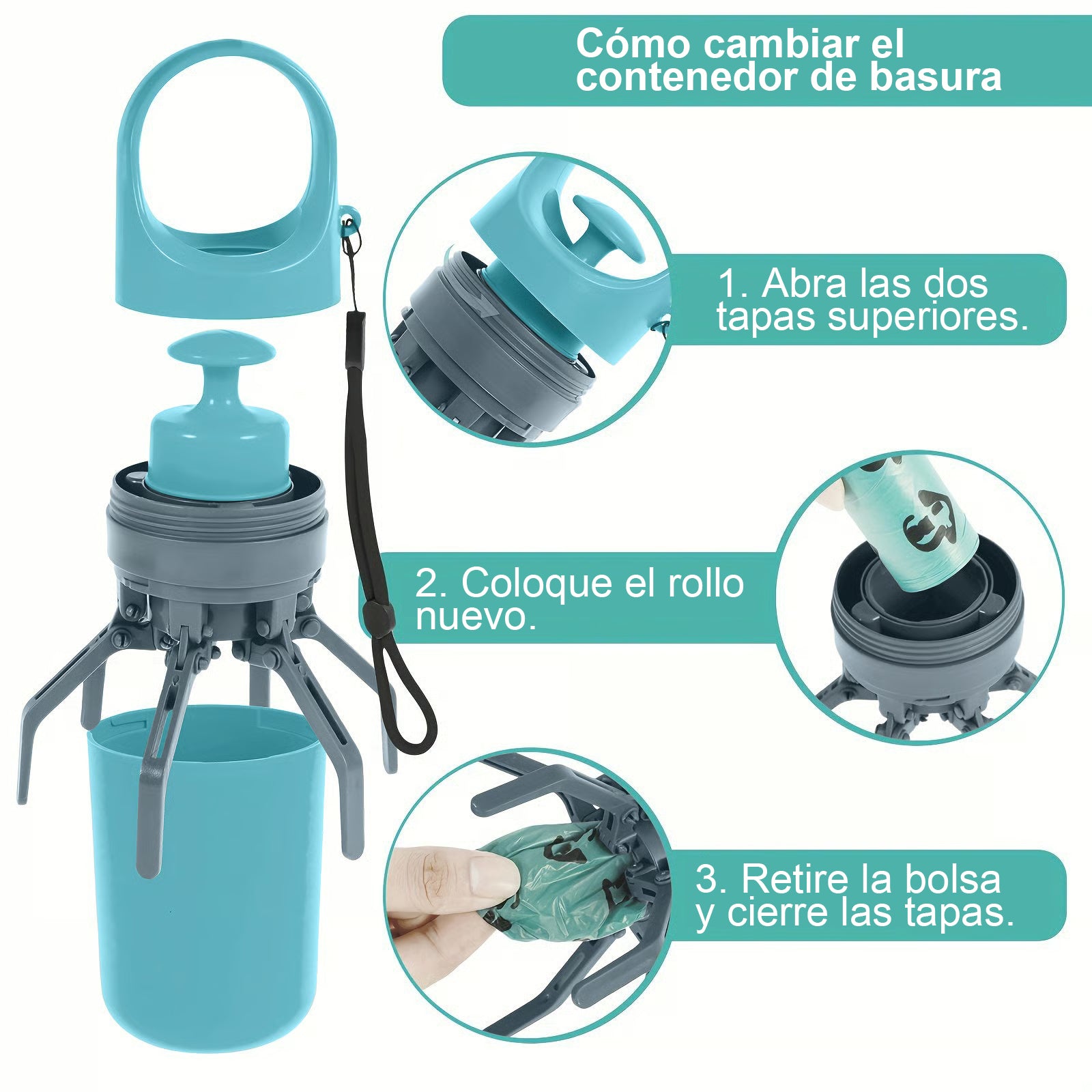 Cómo cambiar el contenedor de basura

1. Abra las dos tapas superiores.

2. Coloque el rollo nuevo.

3. Retire la bolsa y cierre las tapas.