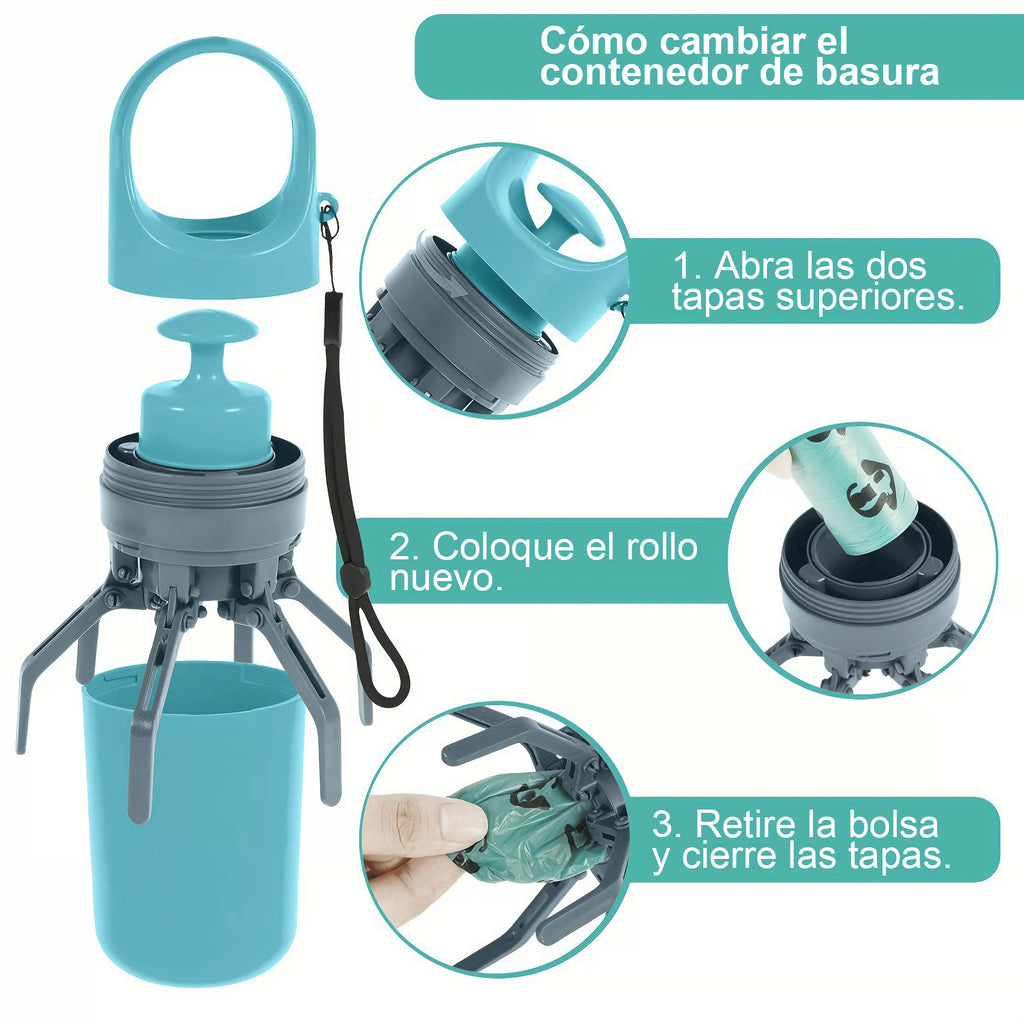 Cómo cambiar el contenedor de basura

1. Abra las dos tapas superiores.

2. Coloque el rollo nuevo.

3. Retire la bolsa y cierre las tapas.