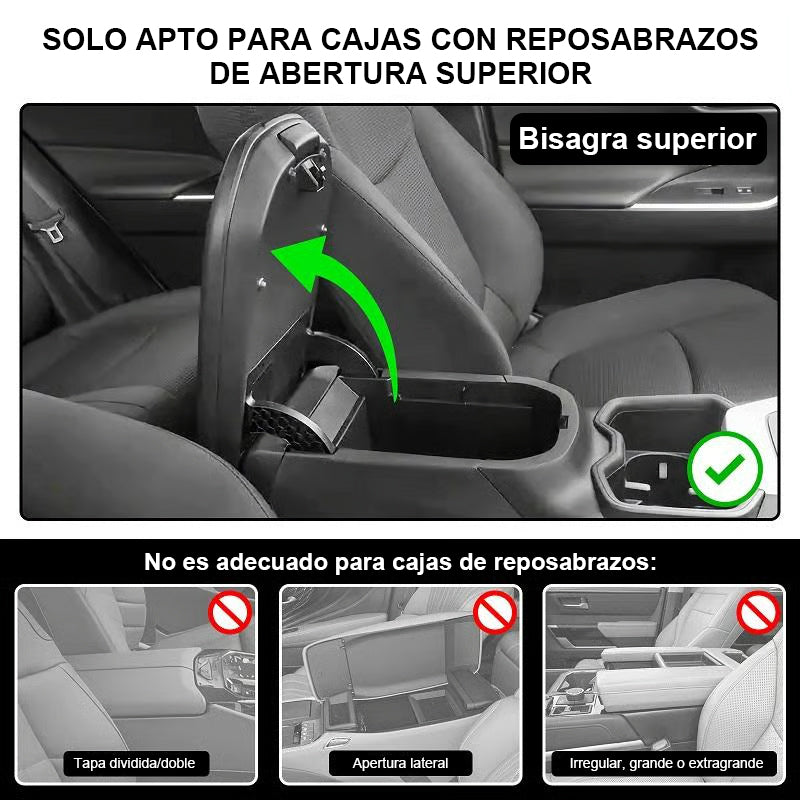 SOLO APTO PARA CAJAS CON REPOSABRAZOS DE ABERTURA SUPERIOR

Bisagra superior

No es adecuado para cajas de reposabrazos:

Tapa dividida/doble

Apertura lateral

Irregular, grande o extragrande