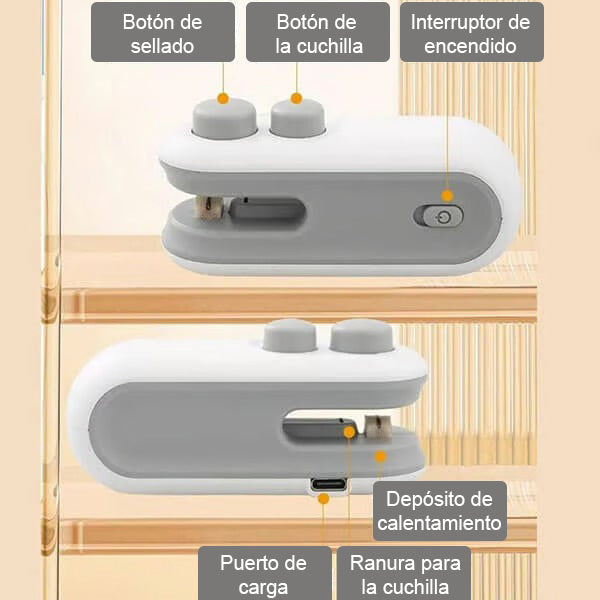 Botón de sellado

Botón de la cuchilla

Interruptor de encendido

Depósito de calentamiento

Puerto de carga

Ranura para la cuchilla